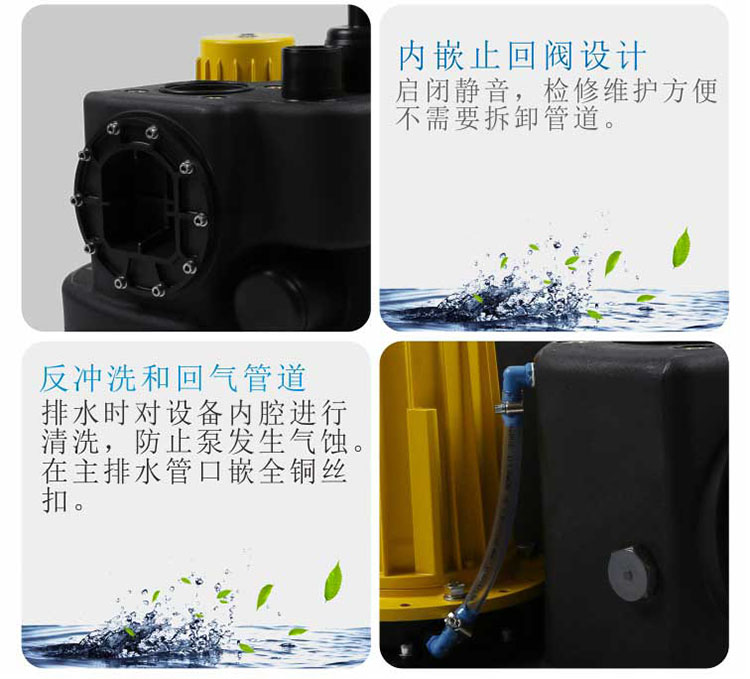 内嵌止回阀设计
启闭静音，检修维护方便不需要拆卸管道。

反冲洗和回气管道
排水时对设备内腔进行清洗，防止泵发生气蚀。在主排水管口嵌全铜丝扣。