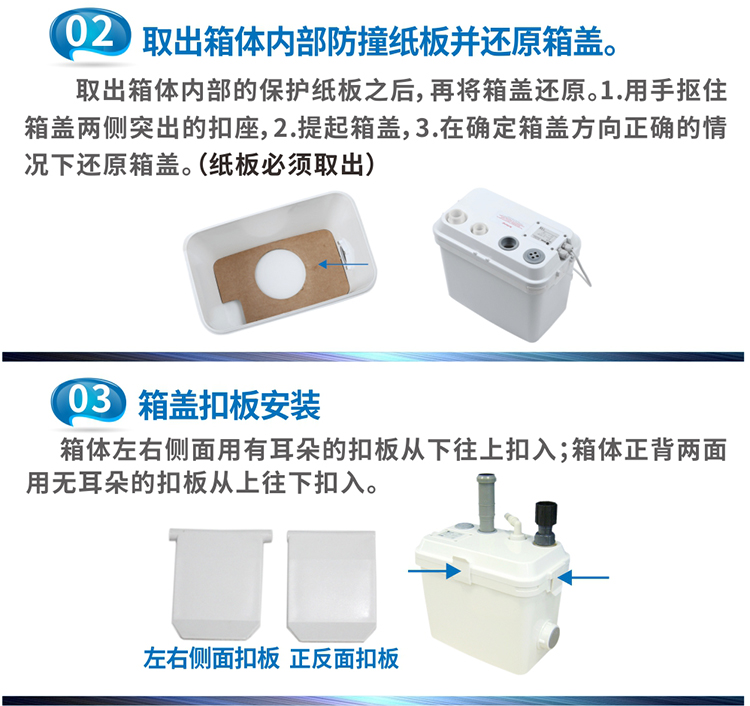 02 取出箱体内部防撞纸板并还原箱盖。

取出箱体内部的保护纸板之后，再将箱盖还原。1.用手抠住箱盖两侧突出的扣座，2.提起箱盖，3.在确定箱盖方向正确的情况下还原箱盖。（纸板必须取出）

03 箱盖扣板安装

箱体左右侧面用有耳朵的扣板从下往上扣入；箱体正背两面用无耳朵的扣板从上往下扣入。

左右侧面扣板 正反面扣板